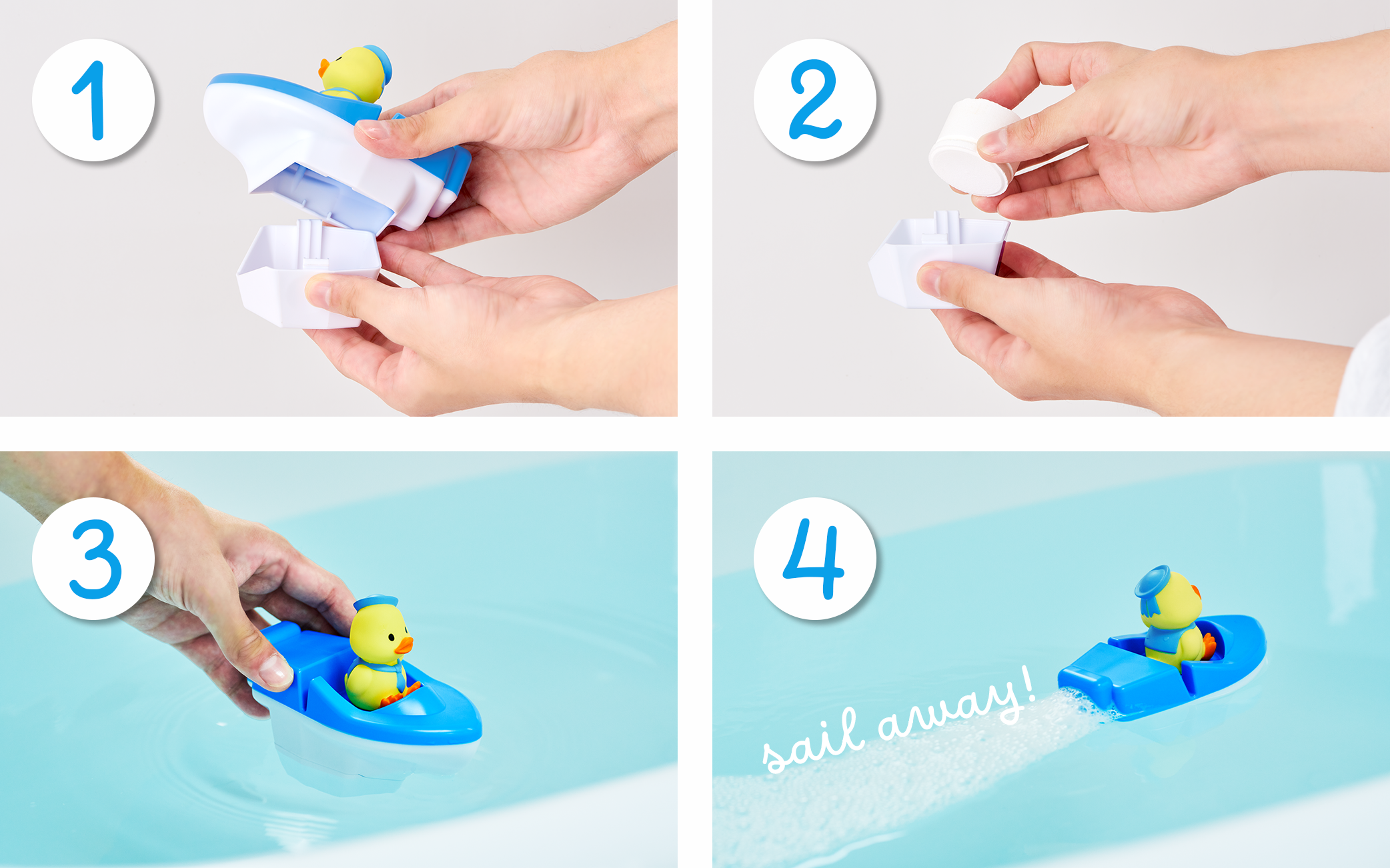 1

2

3

4

sail away!